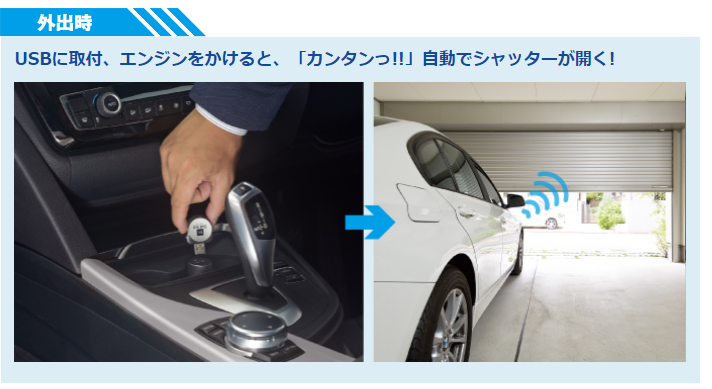 外出時

USBに取付、エンジンをかけると、「カンタンっ!!」自動でシャッターが開く!